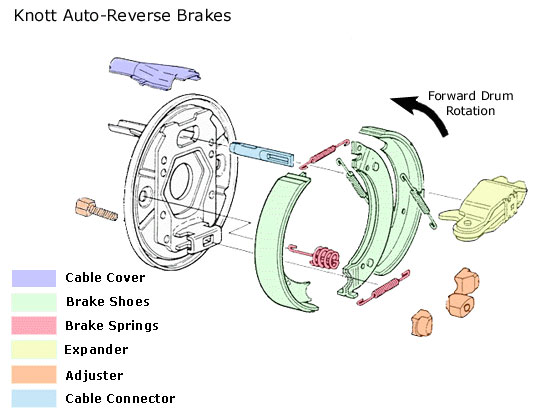 Knott Auto-Reverse Brakes

Forward Drum Rotation

Cable Cover
Brake Shoes
Brake Springs
Expander
Adjuster
Cable Connector